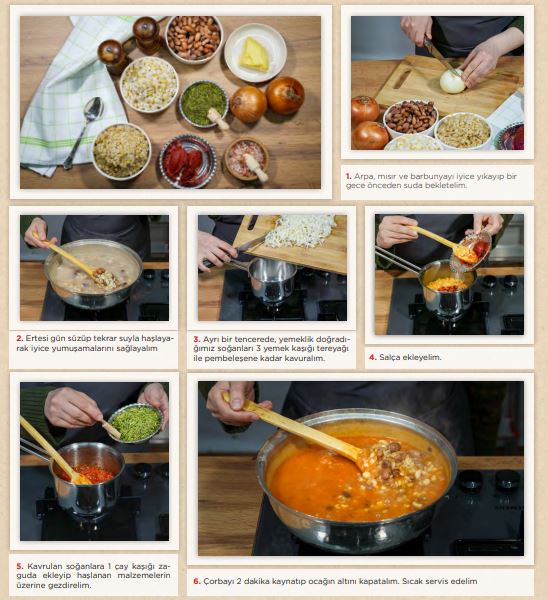 1. Arpa, mısır ve barbunyayı iyice yıkayıp bir gece önceden suda bekletelim.

2. Ertesi gün süzüp tekrar suyla haşlayarak iyice yumuşamalarını sağlayalım

3. Ayrı bir tencerede, yemeklik doğradığımız soğanları 3 yemek kaşığı tereyağı ile pembeleşene kadar kavuralım.

4. Salça ekleyelim.

5. Kavrulan soğanlara 1 çay kaşığı zaguda ekleyip haşlanan malzemelerin üzerine gezdirelim.

6. Çorbayı 2 dakika kaynatıp ocağın altını kapatalım. Sıcak servis edelim